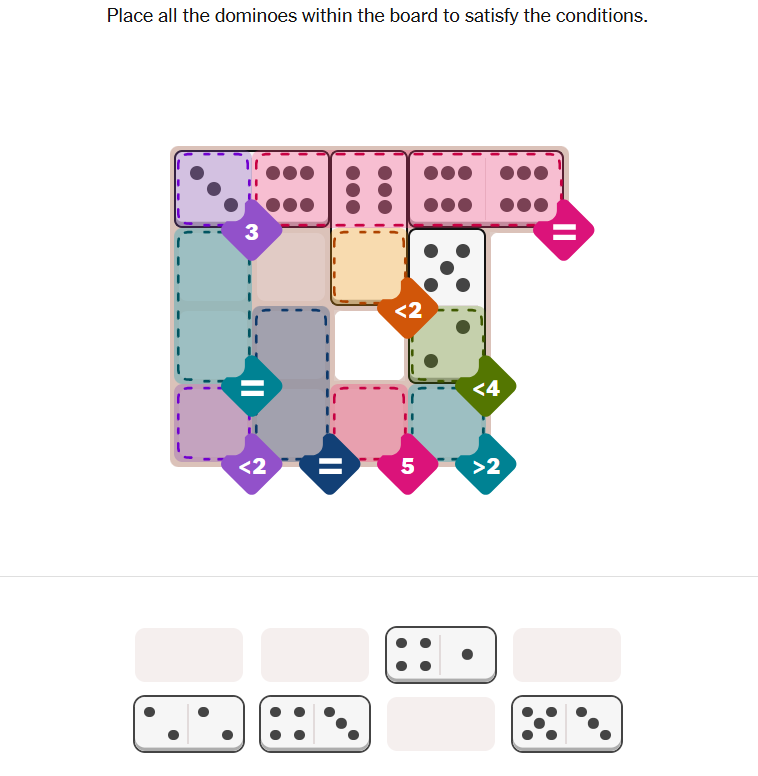 Place all the dominoes within the board to satisfy the conditions.

3
=
<2
=
<4
<2
=
5
>2