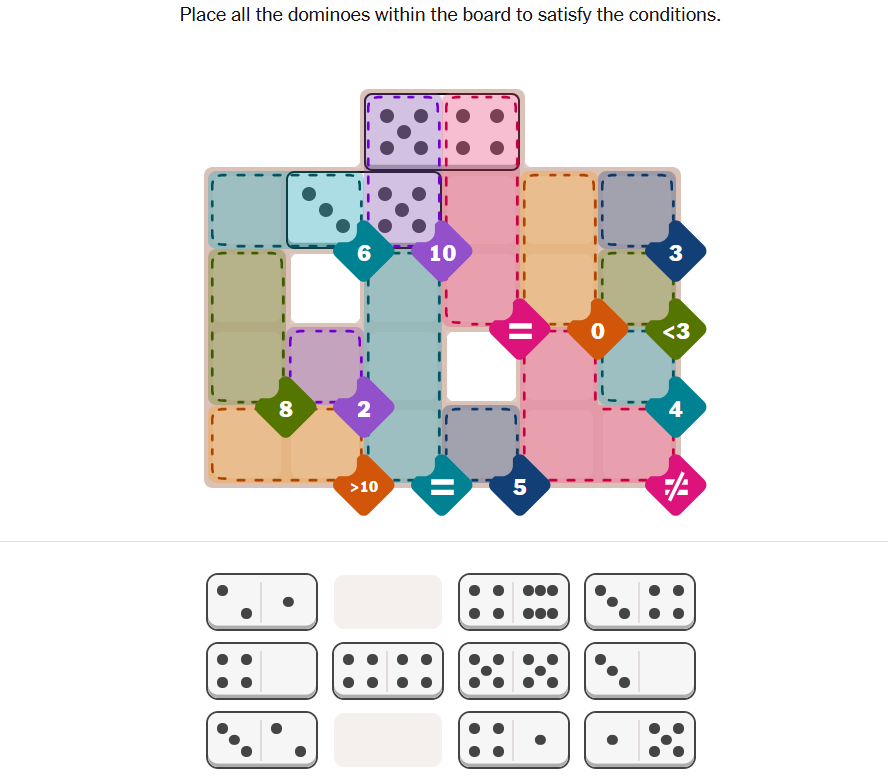 Place all the dominoes within the board to satisfy the conditions.

6
10
3
=
0
<3
8
2
4
>10
=
5
≠