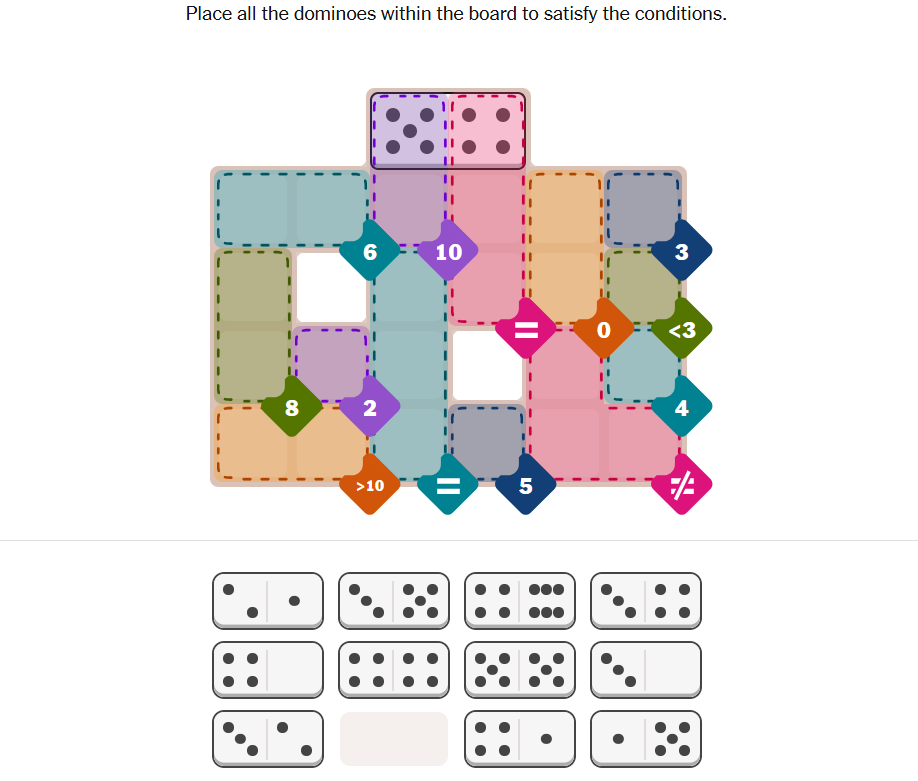 Place all the dominoes within the board to satisfy the conditions.

6
10
3
=
0
<3
8
2
4
>10
=
5
≠