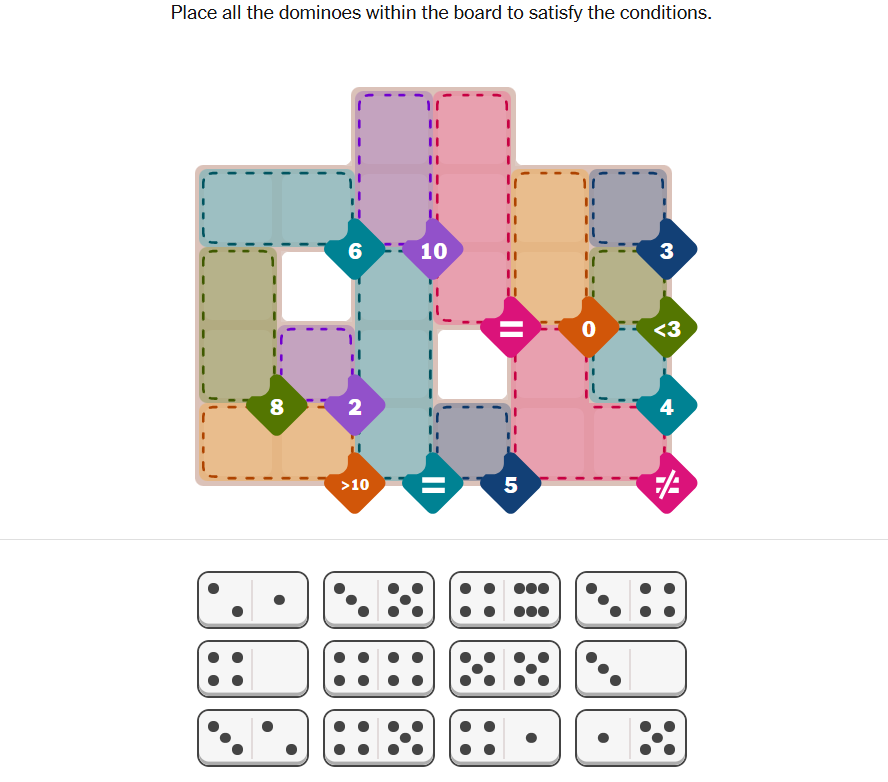 Place all the dominoes within the board to satisfy the conditions.

6
10
3
=
0
<3
8
2
4
>10
=
5
≠