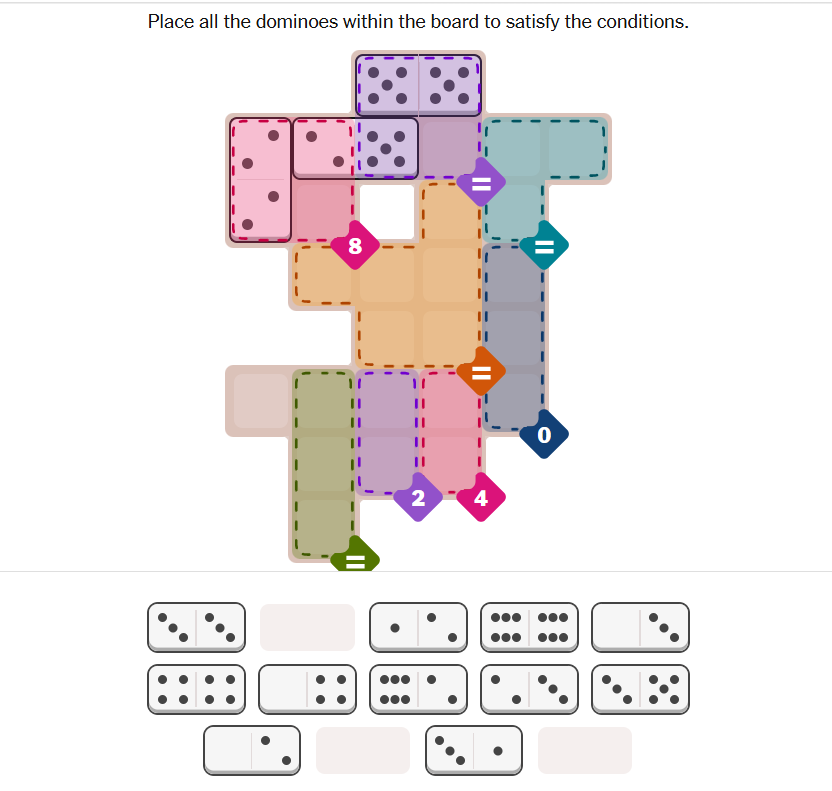 Place all the dominoes within the board to satisfy the conditions.

=
8
=
=
0
2
4
=