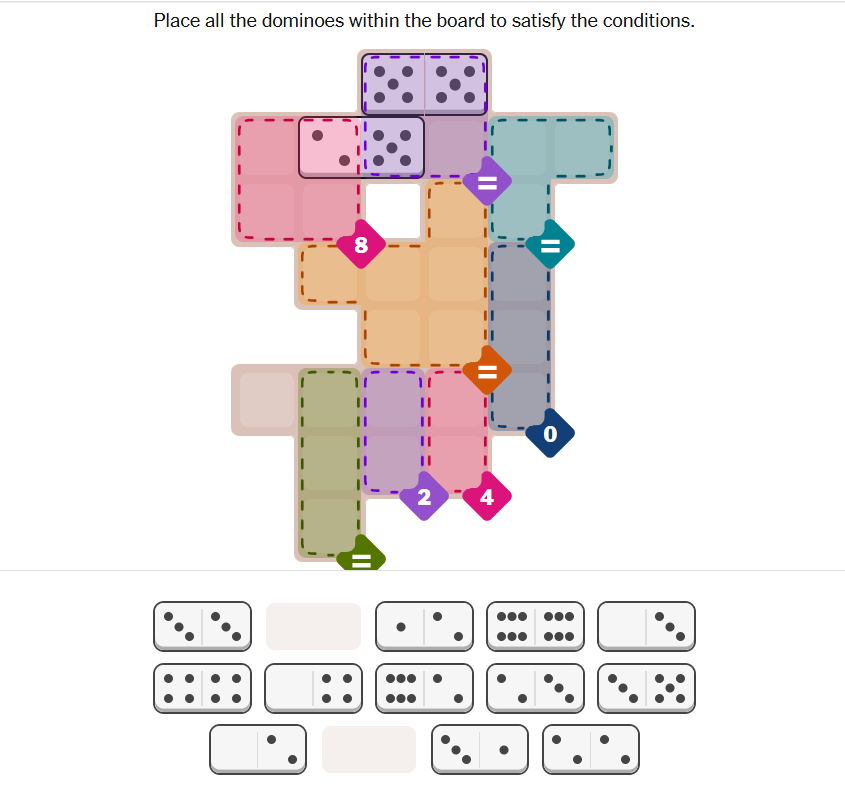 Place all the dominoes within the board to satisfy the conditions.

=
8
=
=
0
2
4
=