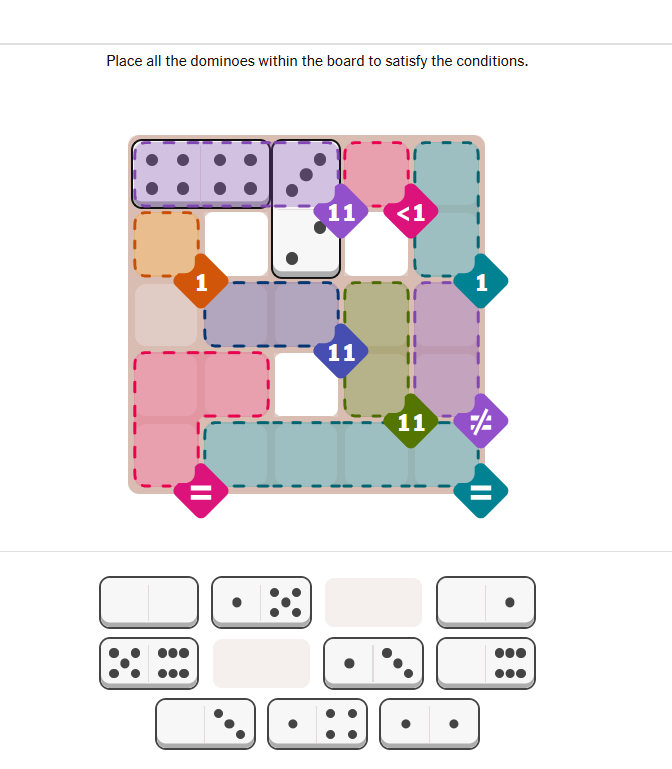 Place all the dominoes within the board to satisfy the conditions.

11
<1
1
1
11
11
≠
=
=