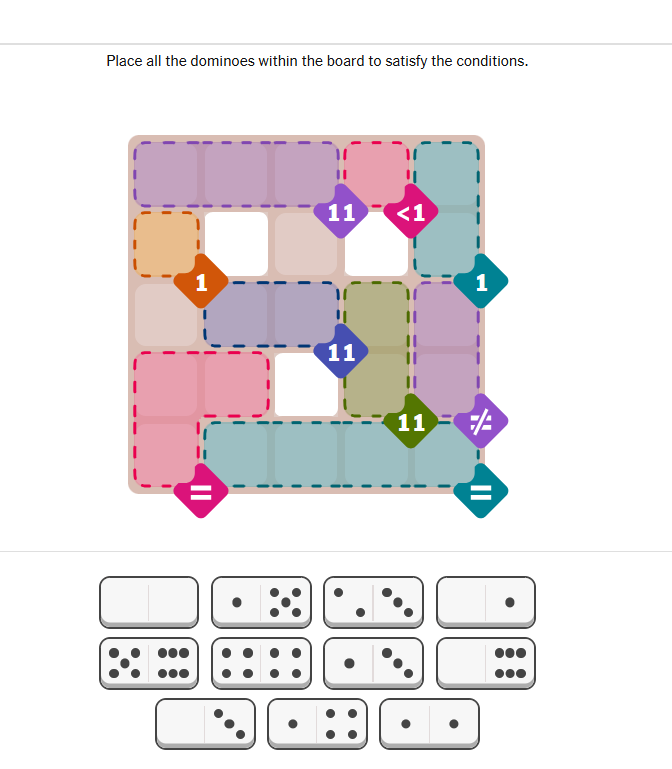 Place all the dominoes within the board to satisfy the conditions.

11
<1
1
1
11
11
≠
=
=