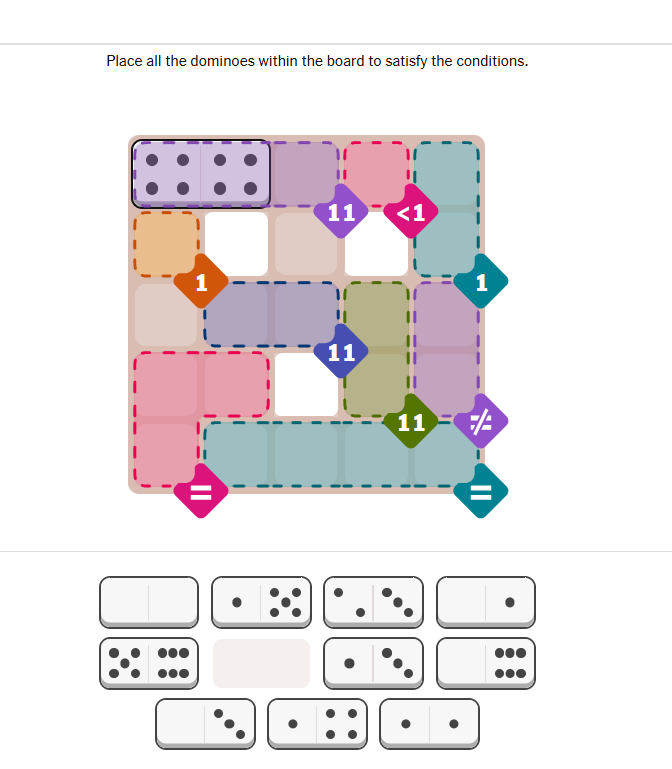 Place all the dominoes within the board to satisfy the conditions.

11
<1
1
1
11
11
≠
=
=