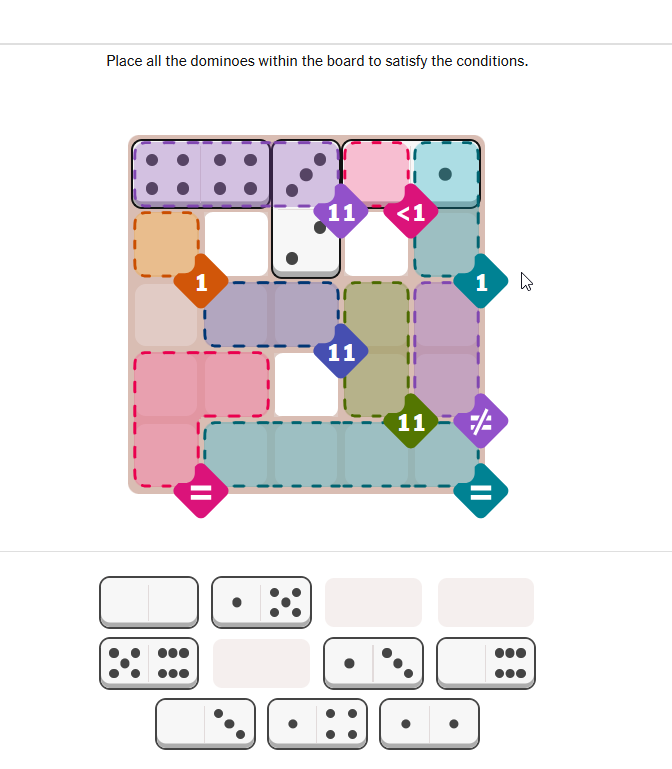 Place all the dominoes within the board to satisfy the conditions.

11
<1
1
1
11
11
≠
=
=