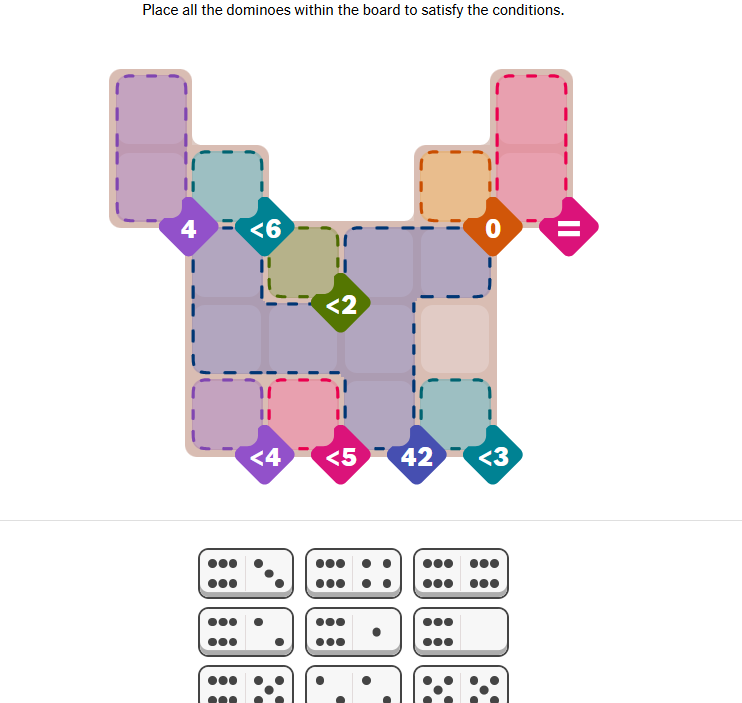 Place all the dominoes within the board to satisfy the conditions.

4
<6
0
=
<2
<4
<5
42
<3