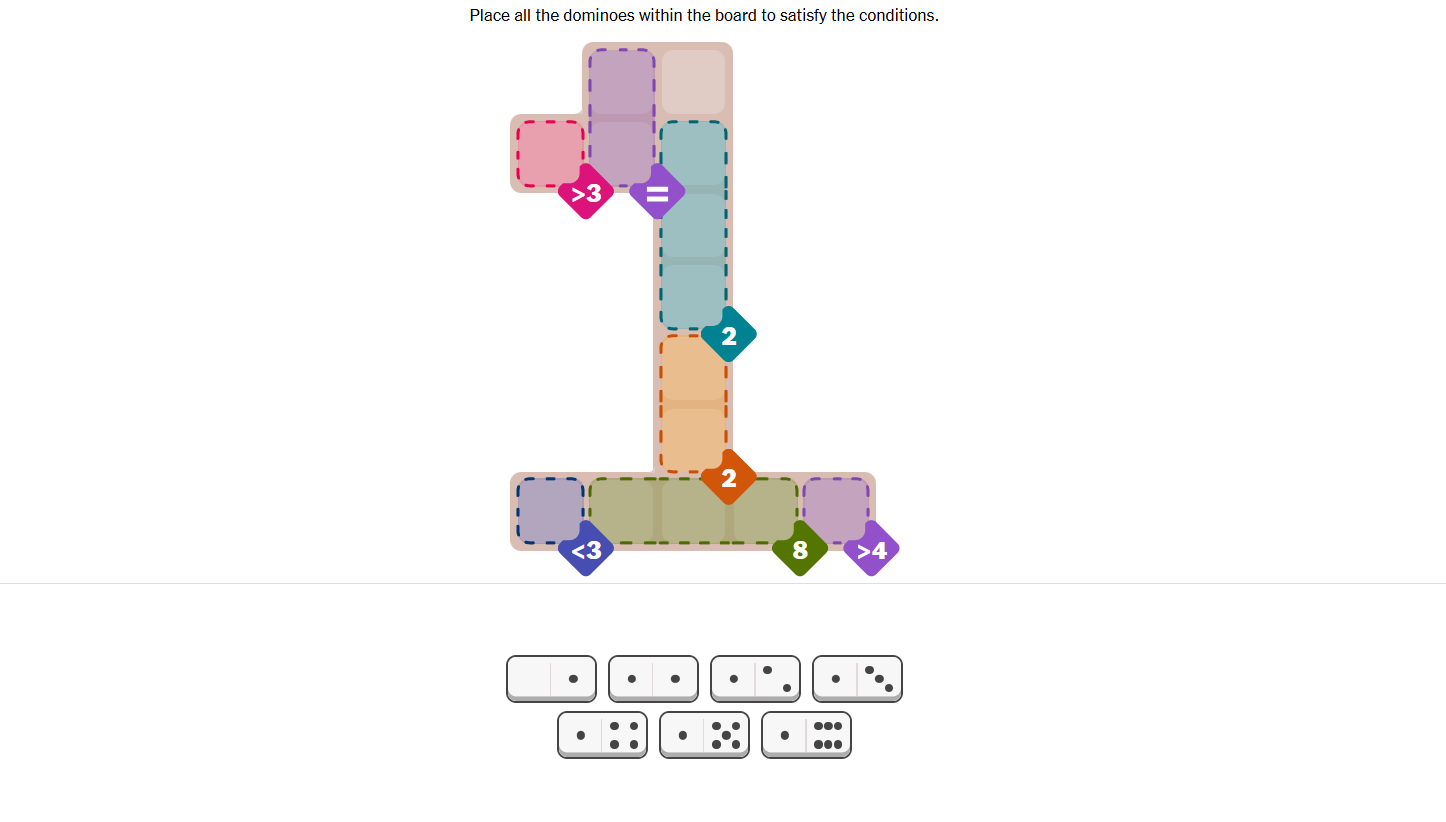 Place all the dominoes within the board to satisfy the conditions.

>3
=
2
2
<3
8
>4