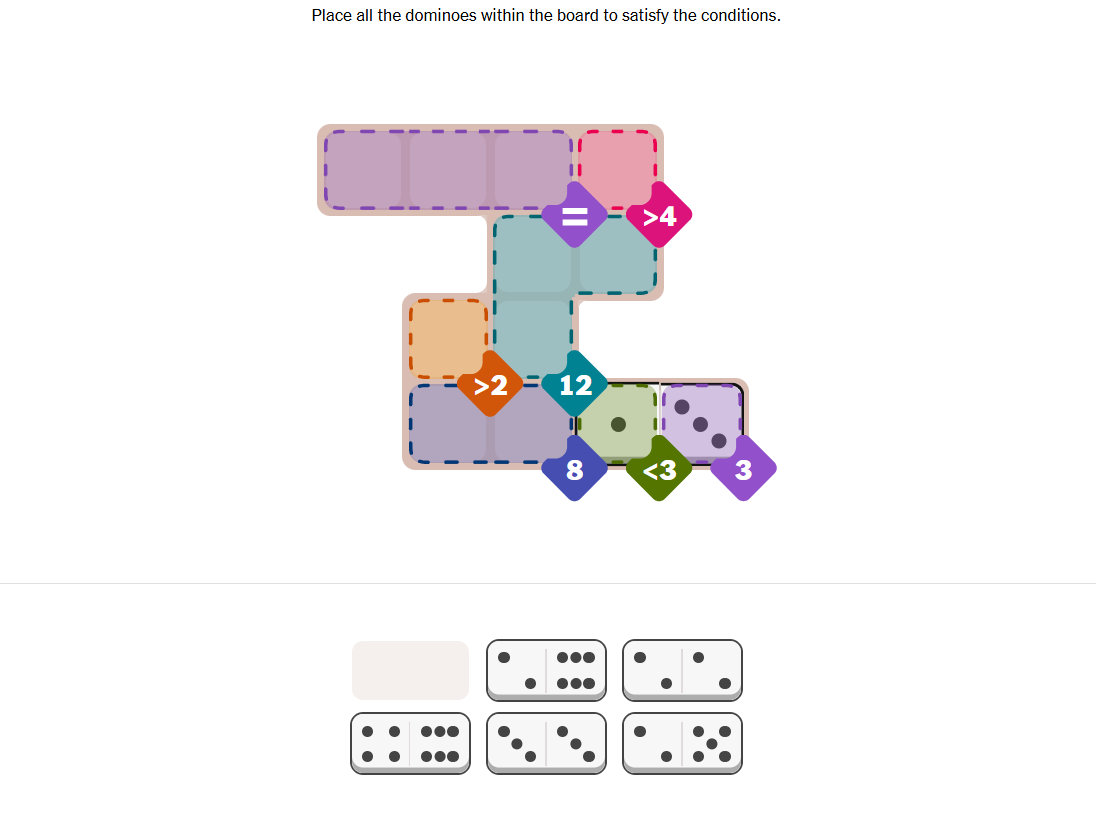 Place all the dominoes within the board to satisfy the conditions.

=

>4

>2

12

8

<3

3