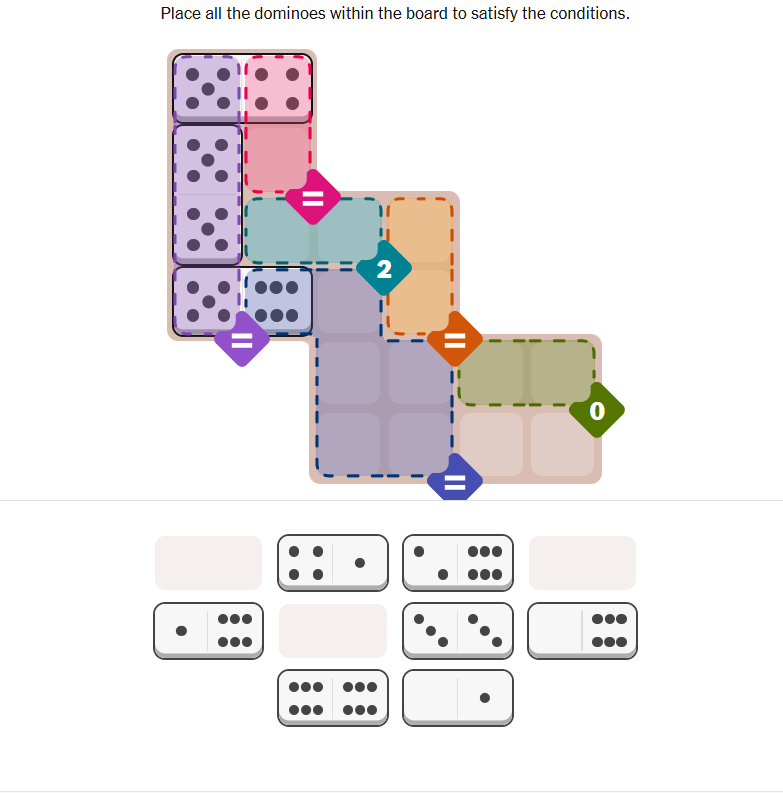 Place all the dominoes within the board to satisfy the conditions.

=

2

=

=

0

=