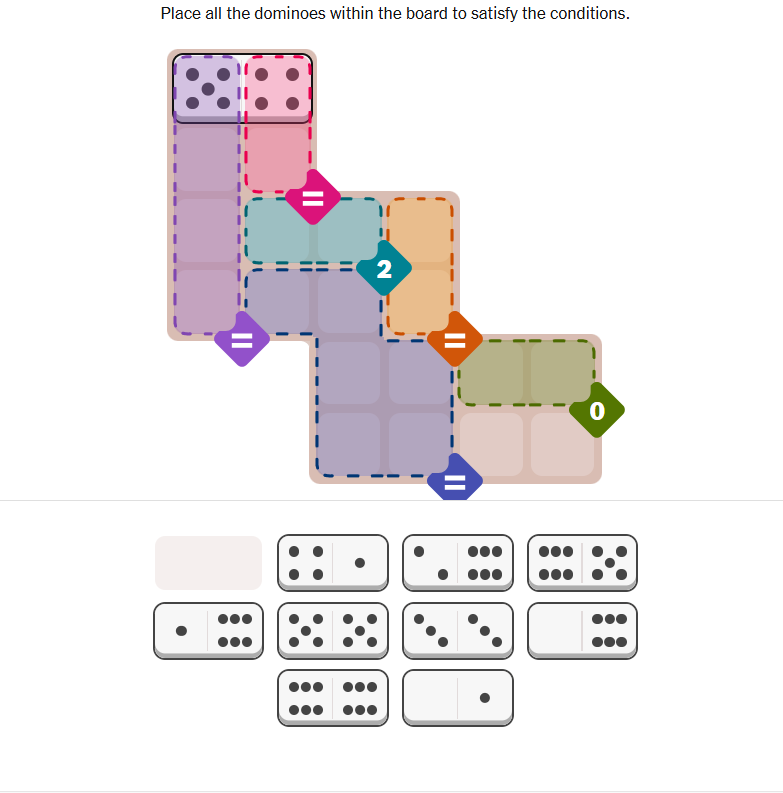 Place all the dominoes within the board to satisfy the conditions.

=

2

=

=

0

=