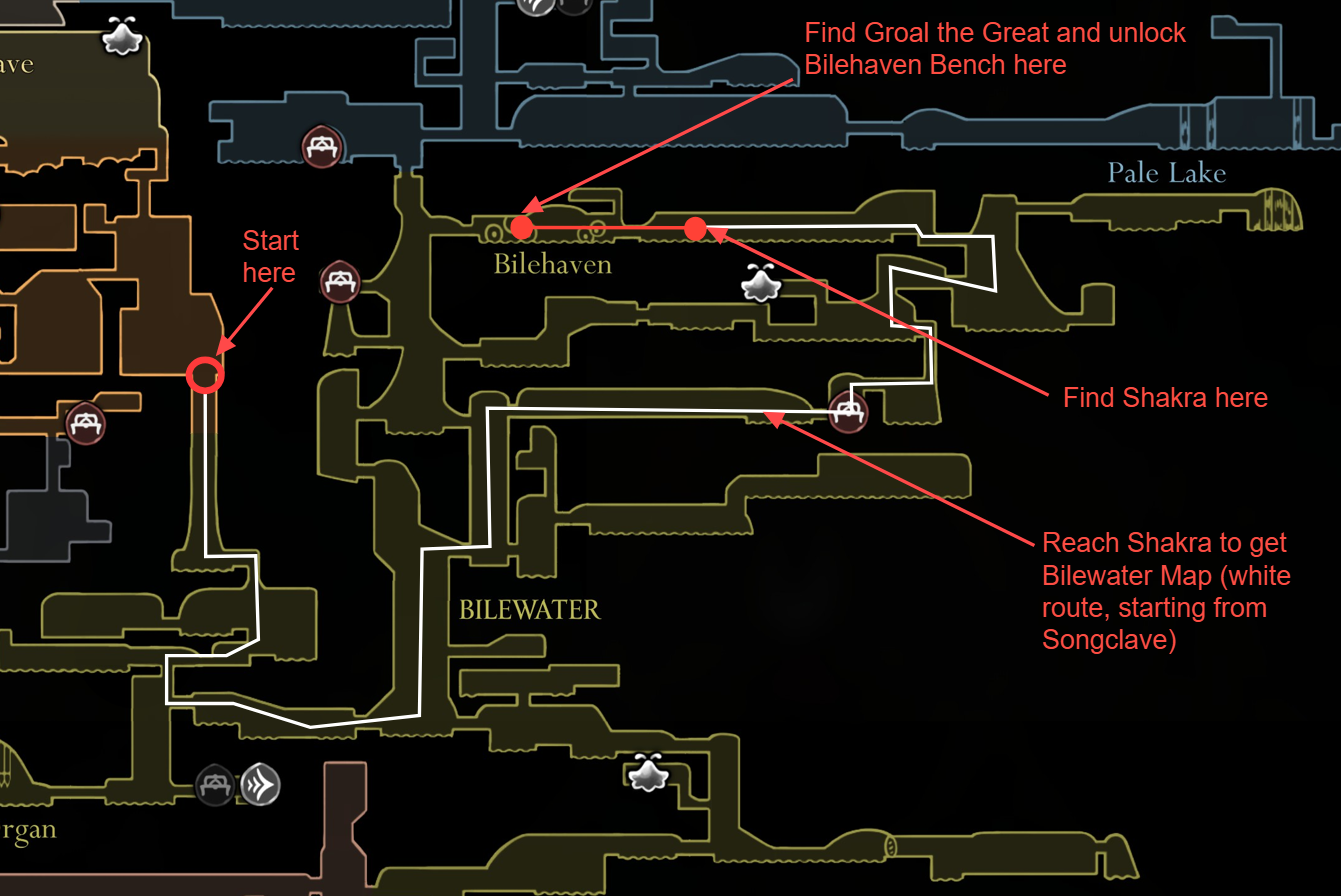 ave

Find Groal the Great and unlock Bilehaven Bench here

Pale Lake

Start here

Bilehaven

Find Shakra here

Reach Shakra to get Bilewater Map (white route, starting from Songclave)

BILEWATER

rgan