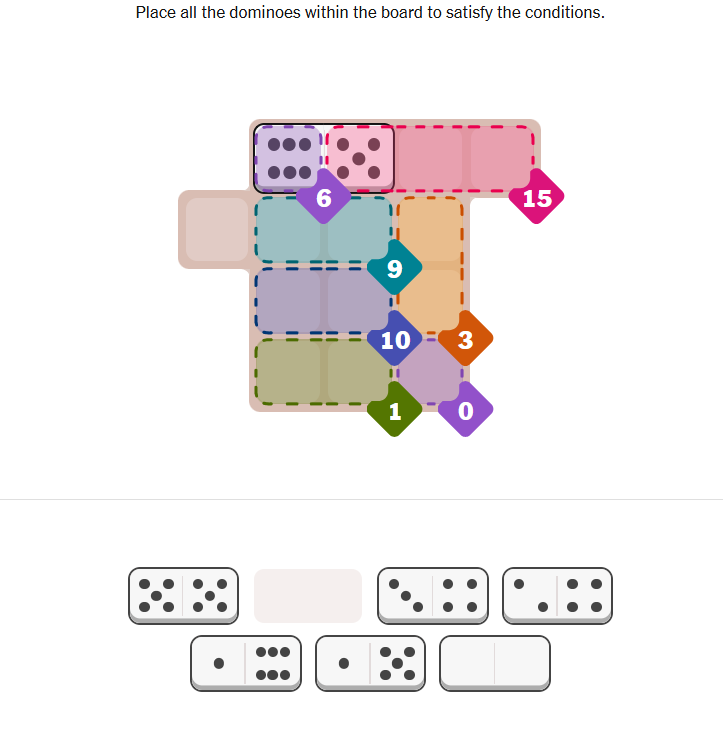 Place all the dominoes within the board to satisfy the conditions.

6

15

9

10

3

1

0