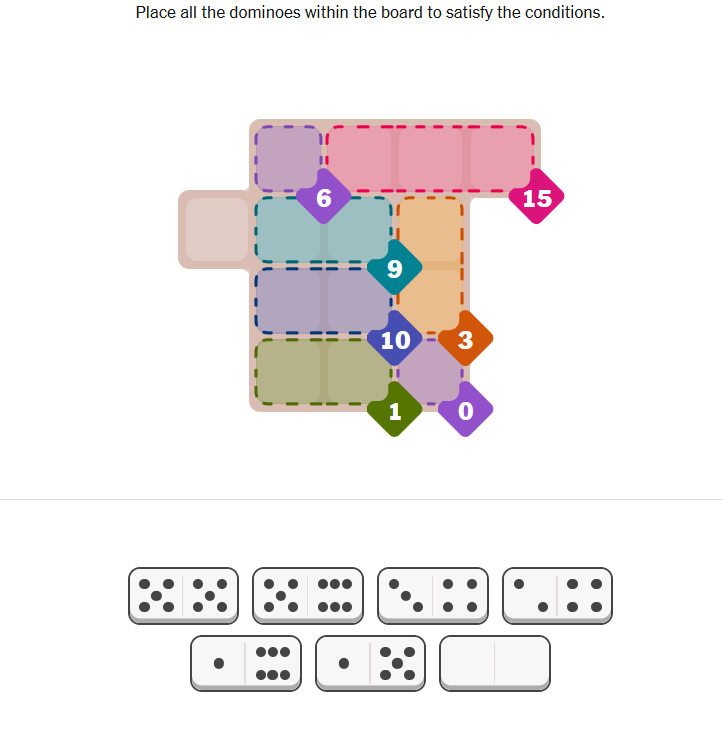 Place all the dominoes within the board to satisfy the conditions.

6

15

9

10

3

1

0