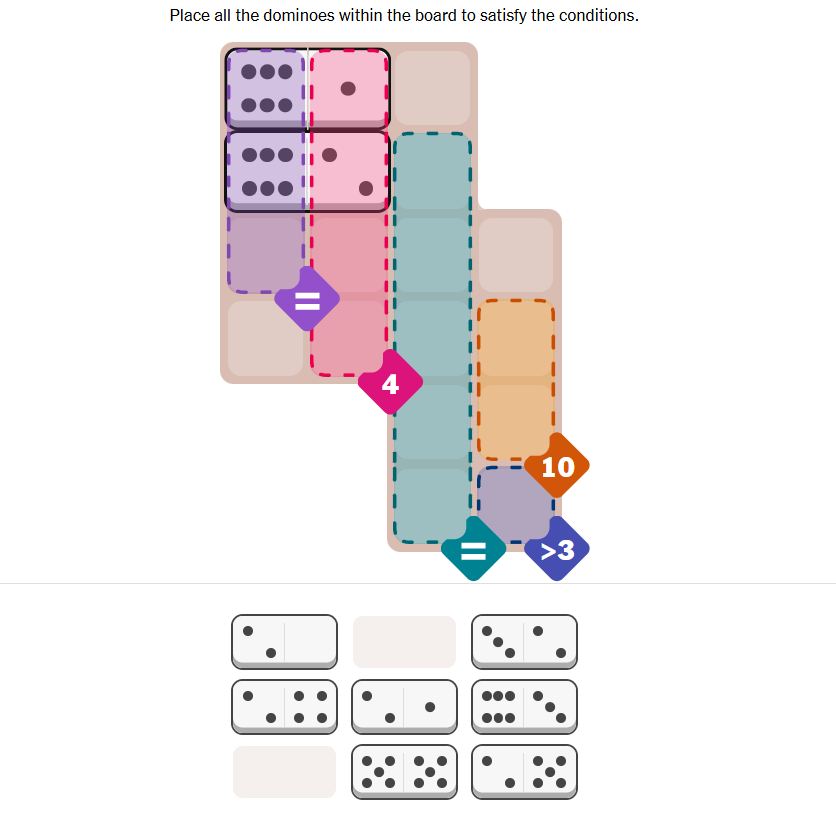 Place all the dominoes within the board to satisfy the conditions.

=

4

10

=

>3