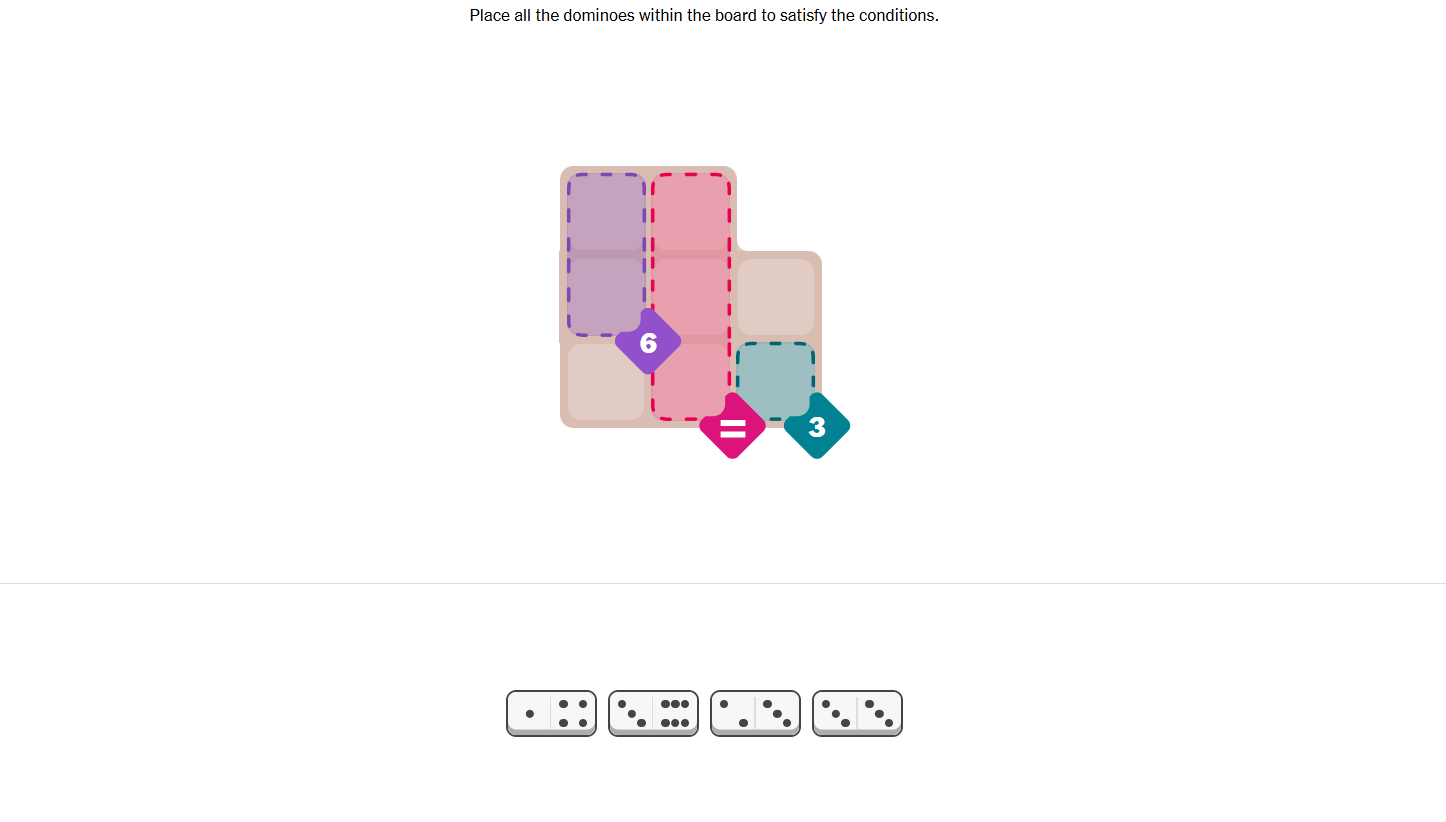 Place all the dominoes within the board to satisfy the conditions.

6

=

3