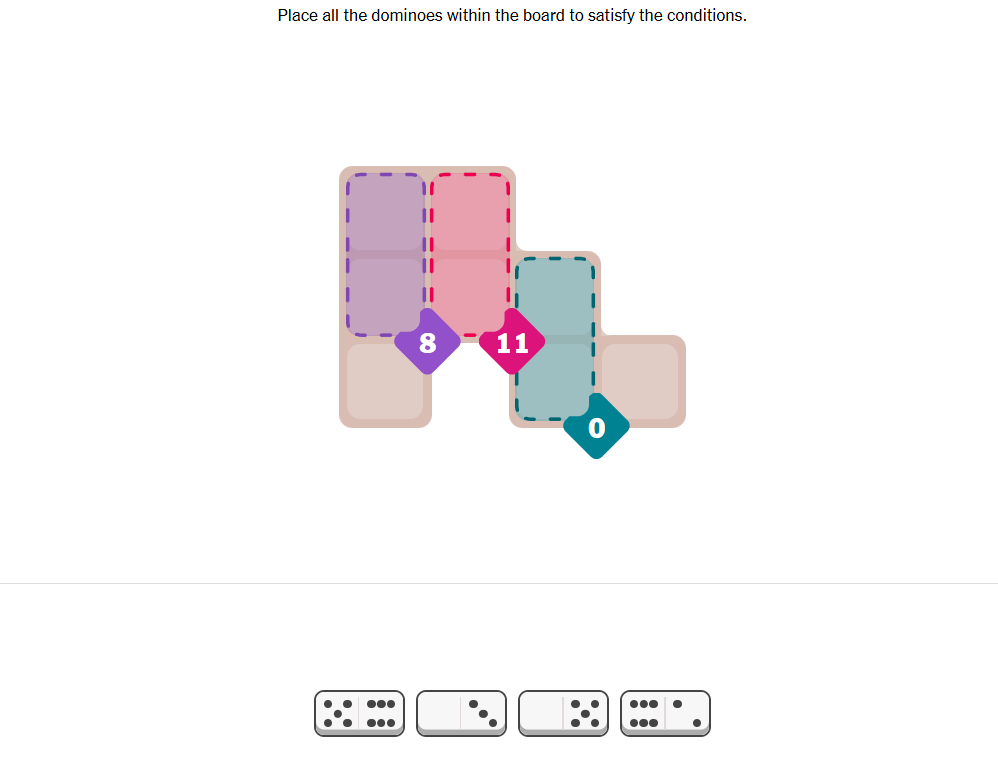 Place all the dominoes within the board to satisfy the conditions.

8

11

0