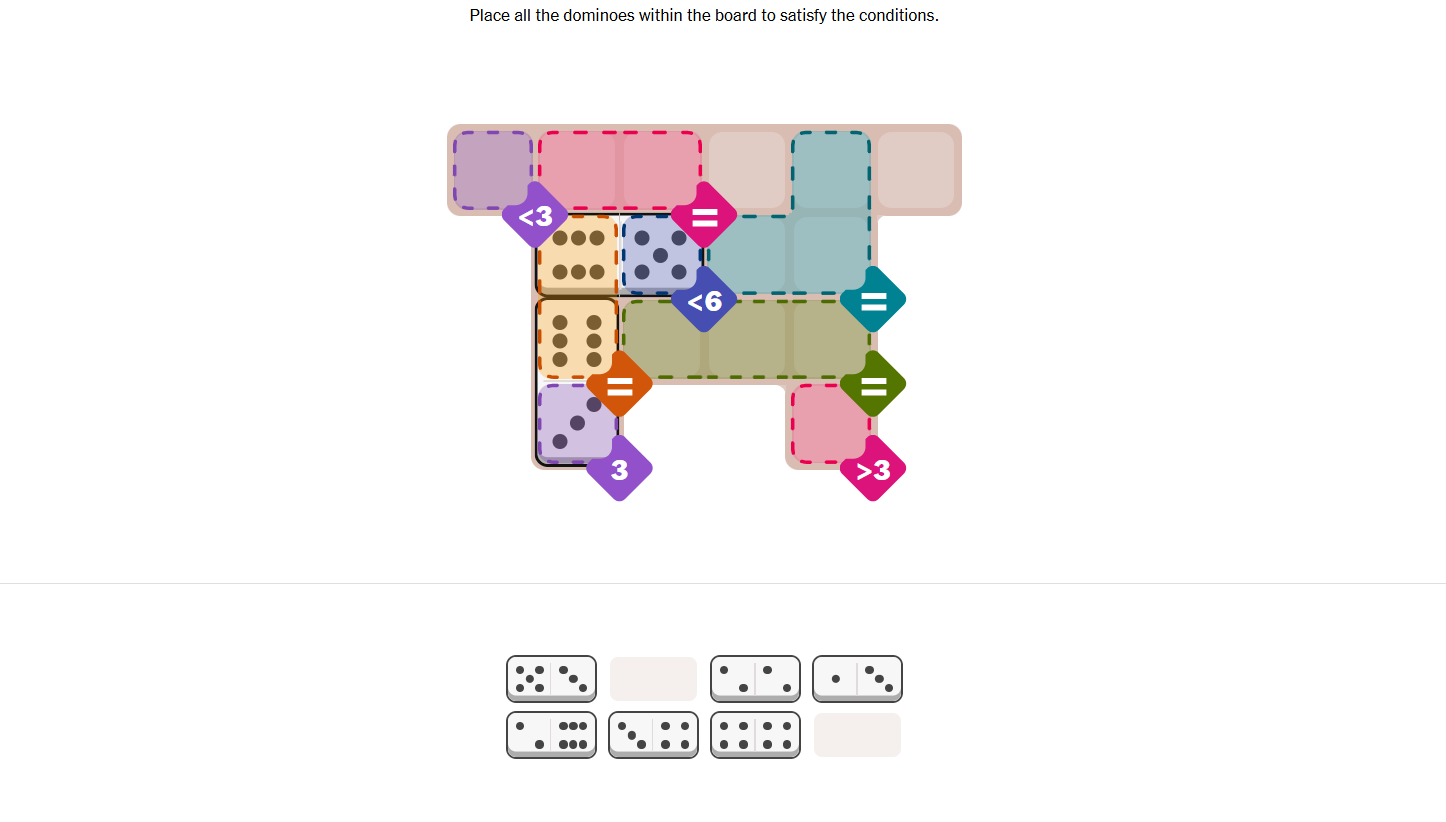 Place all the dominoes within the board to satisfy the conditions.

<3

=

<6

=

=

=

3

>3