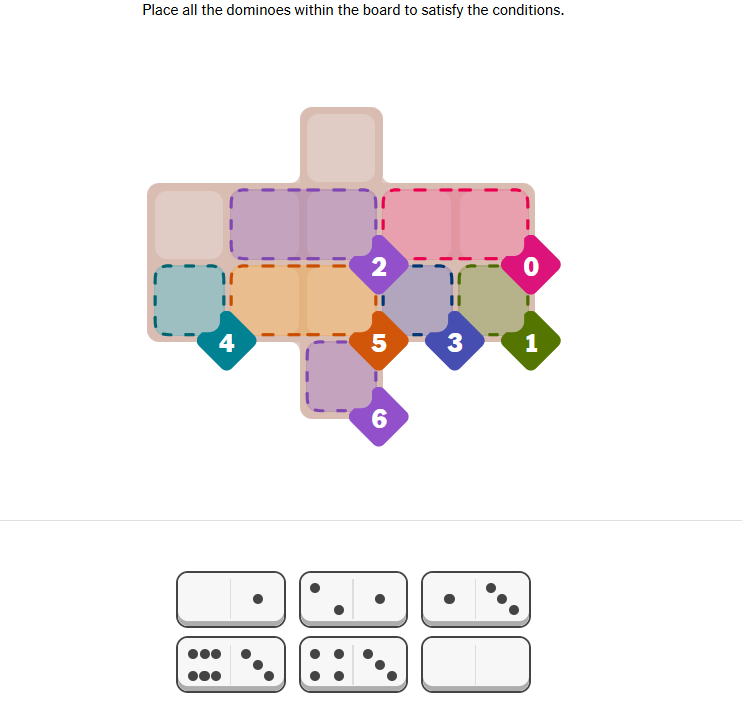 Place all the dominoes within the board to satisfy the conditions.

2

0

4

5

3

1

6