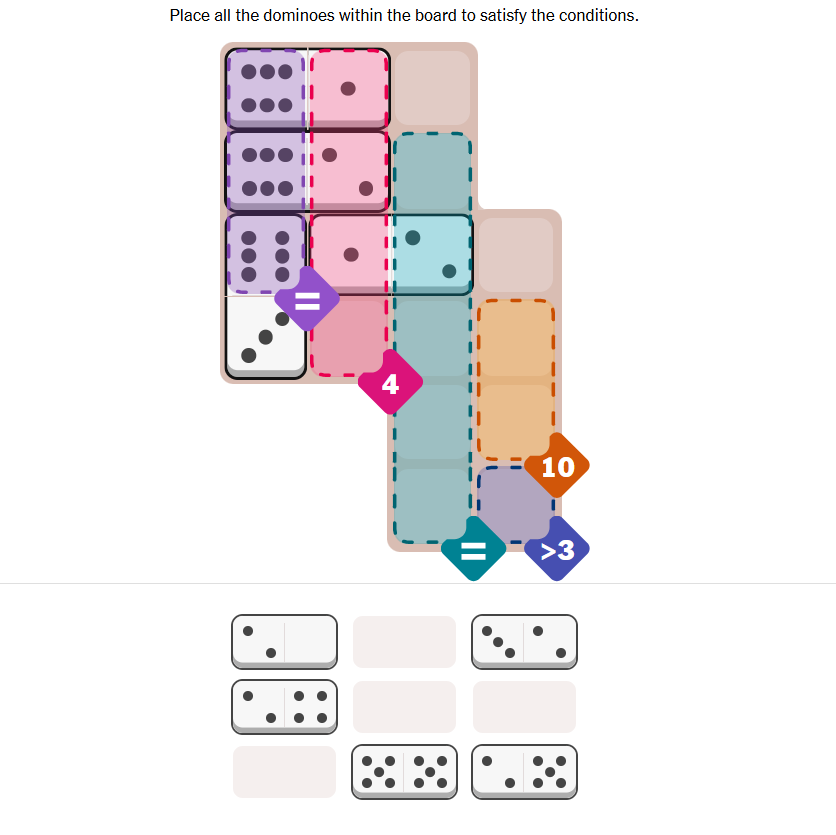 Place all the dominoes within the board to satisfy the conditions.

=

4

10

=

>3