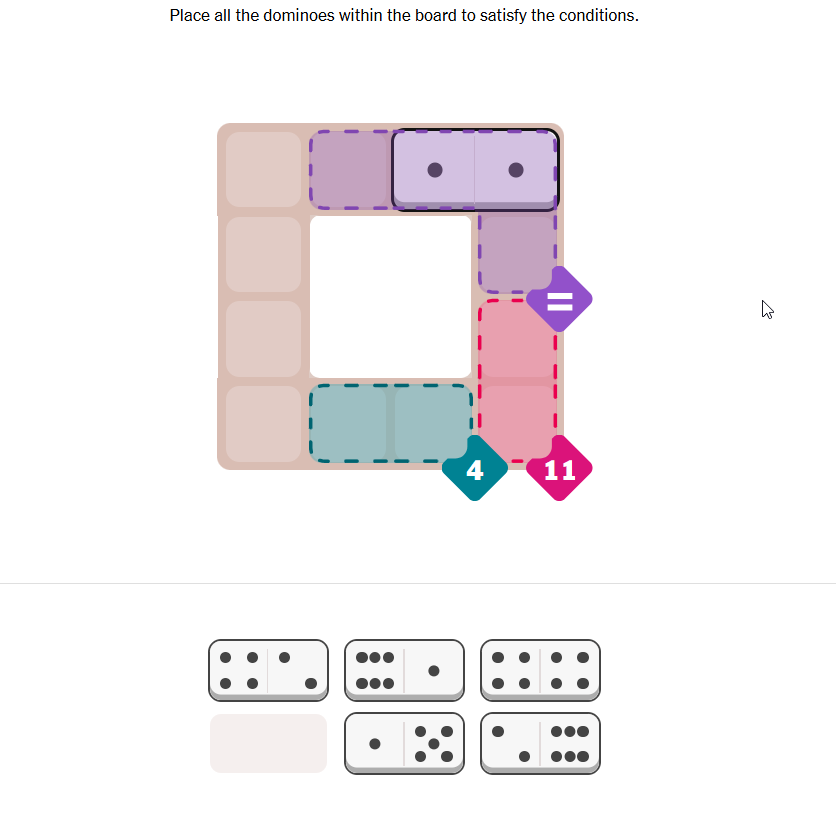 Place all the dominoes within the board to satisfy the conditions.

=

4

11