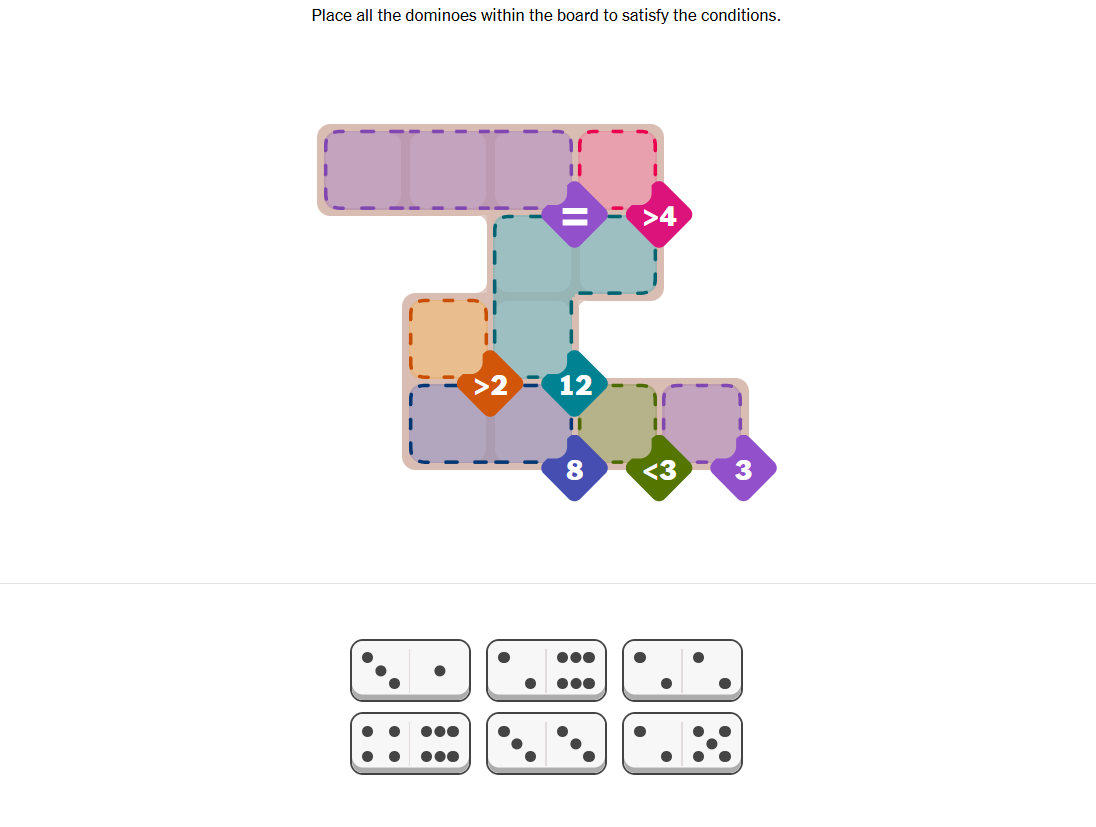 Place all the dominoes within the board to satisfy the conditions.

=

>4

>2

12

8

<3

3