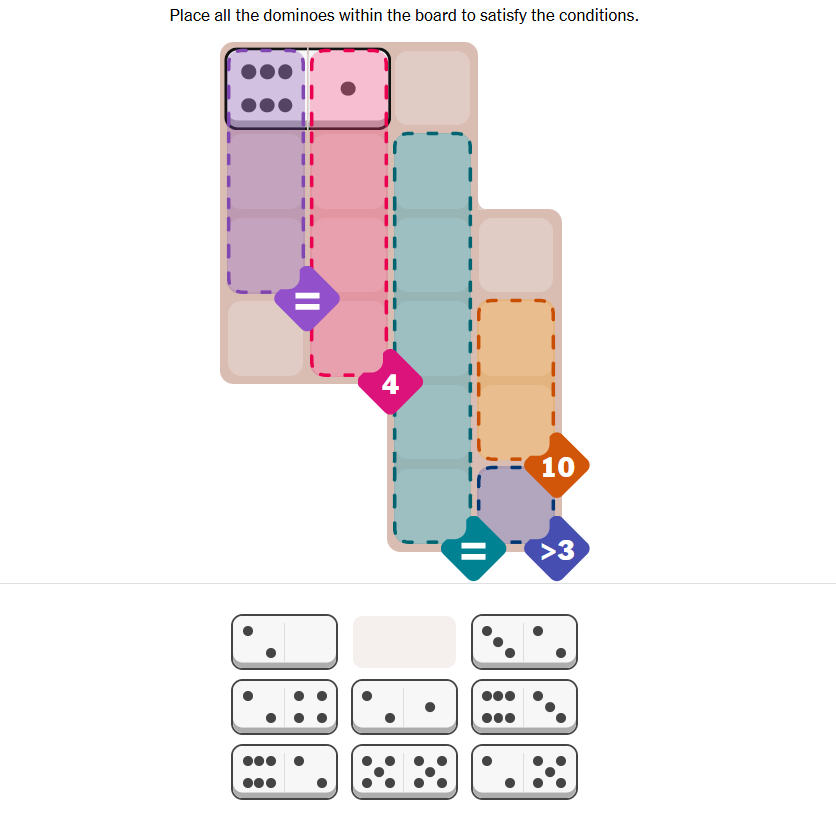 Place all the dominoes within the board to satisfy the conditions.

=

4

10

=

>3