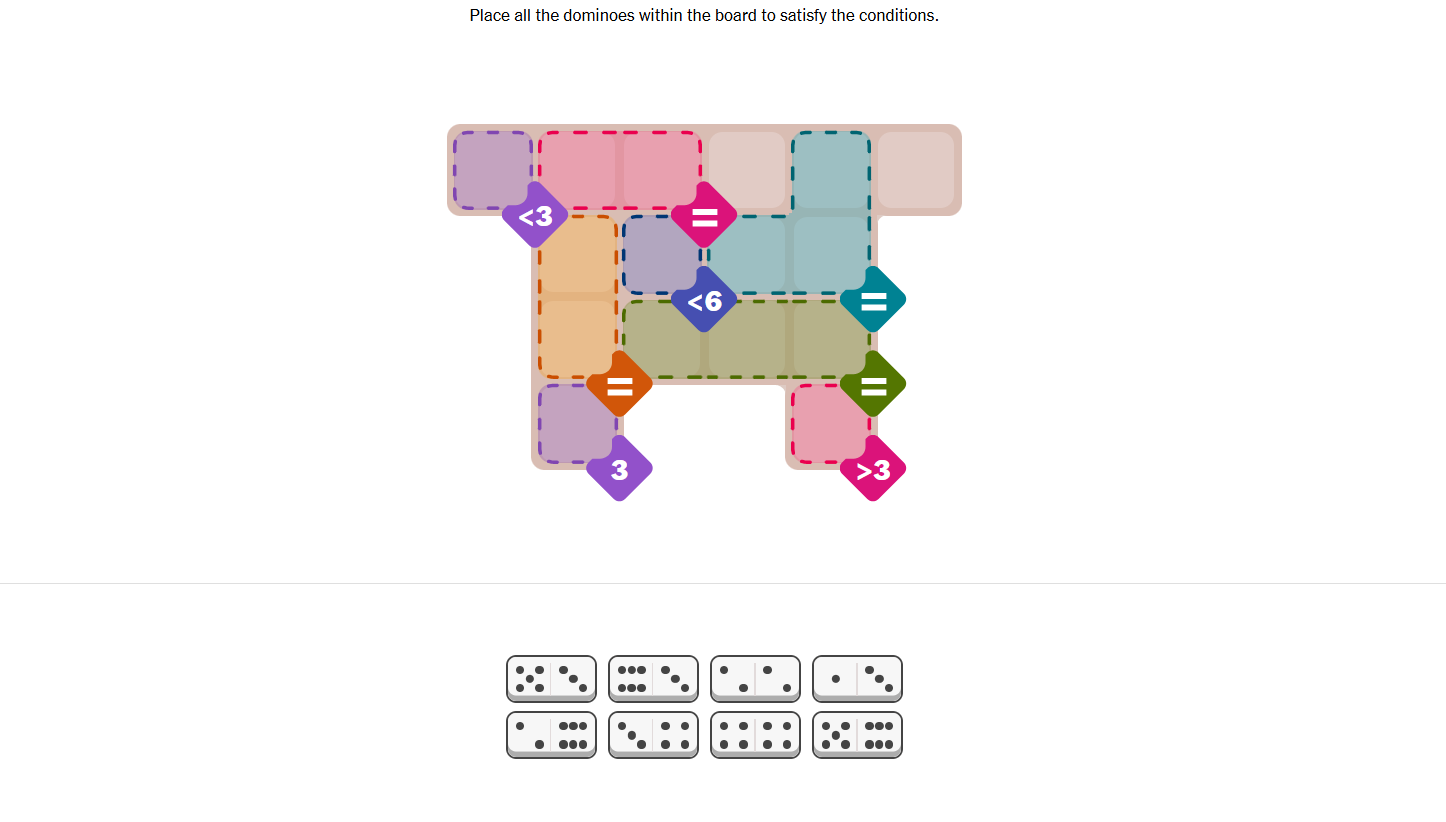 Place all the dominoes within the board to satisfy the conditions.

<3

=

<6

=

=

=

3

>3