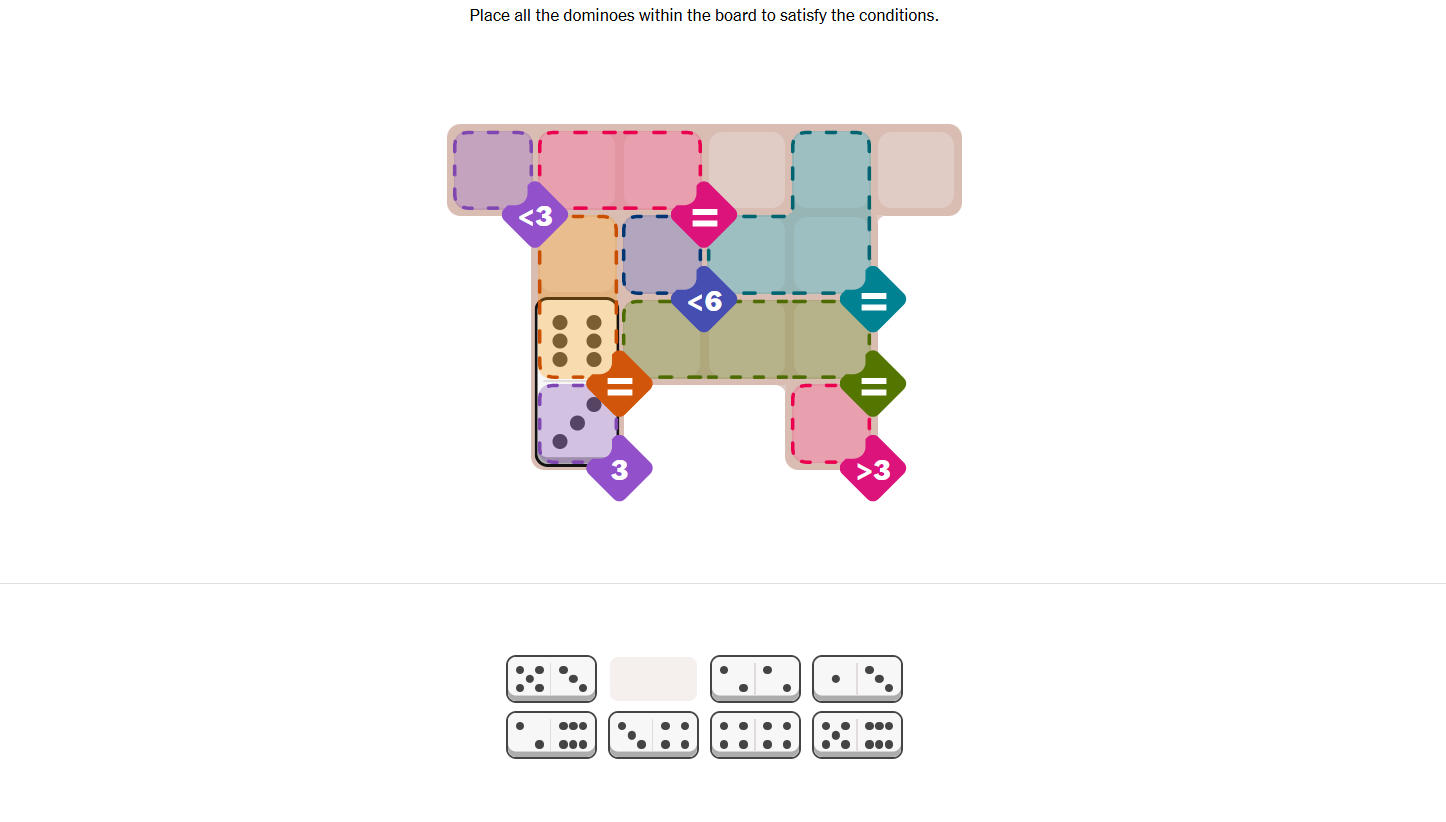 Place all the dominoes within the board to satisfy the conditions.

<3

=

<6

=

=

=

3

>3