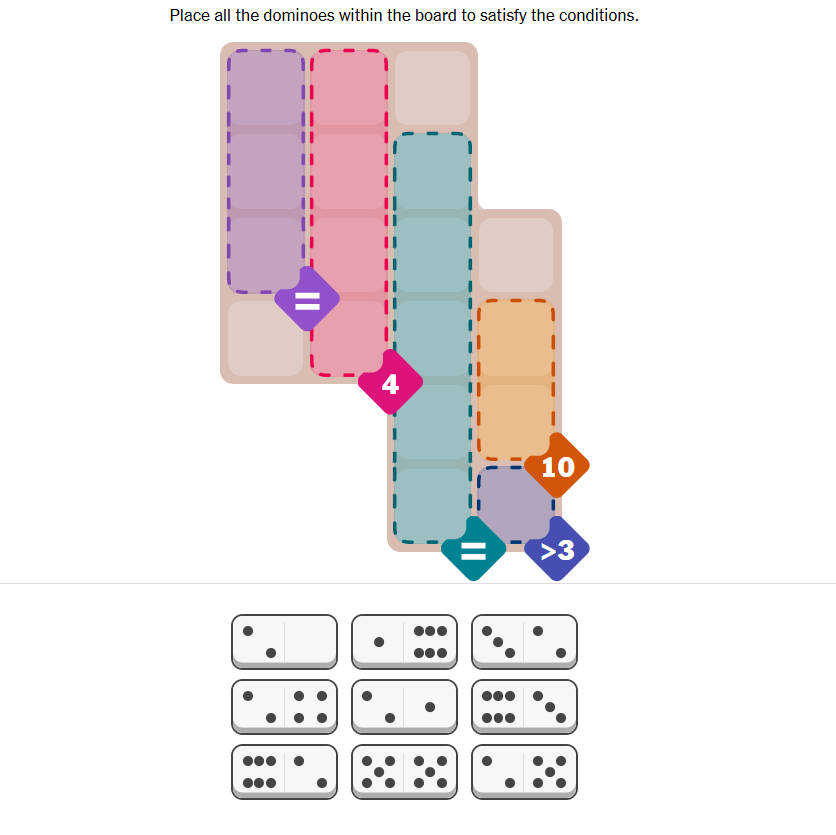 Place all the dominoes within the board to satisfy the conditions.

=

4

10

=

>3