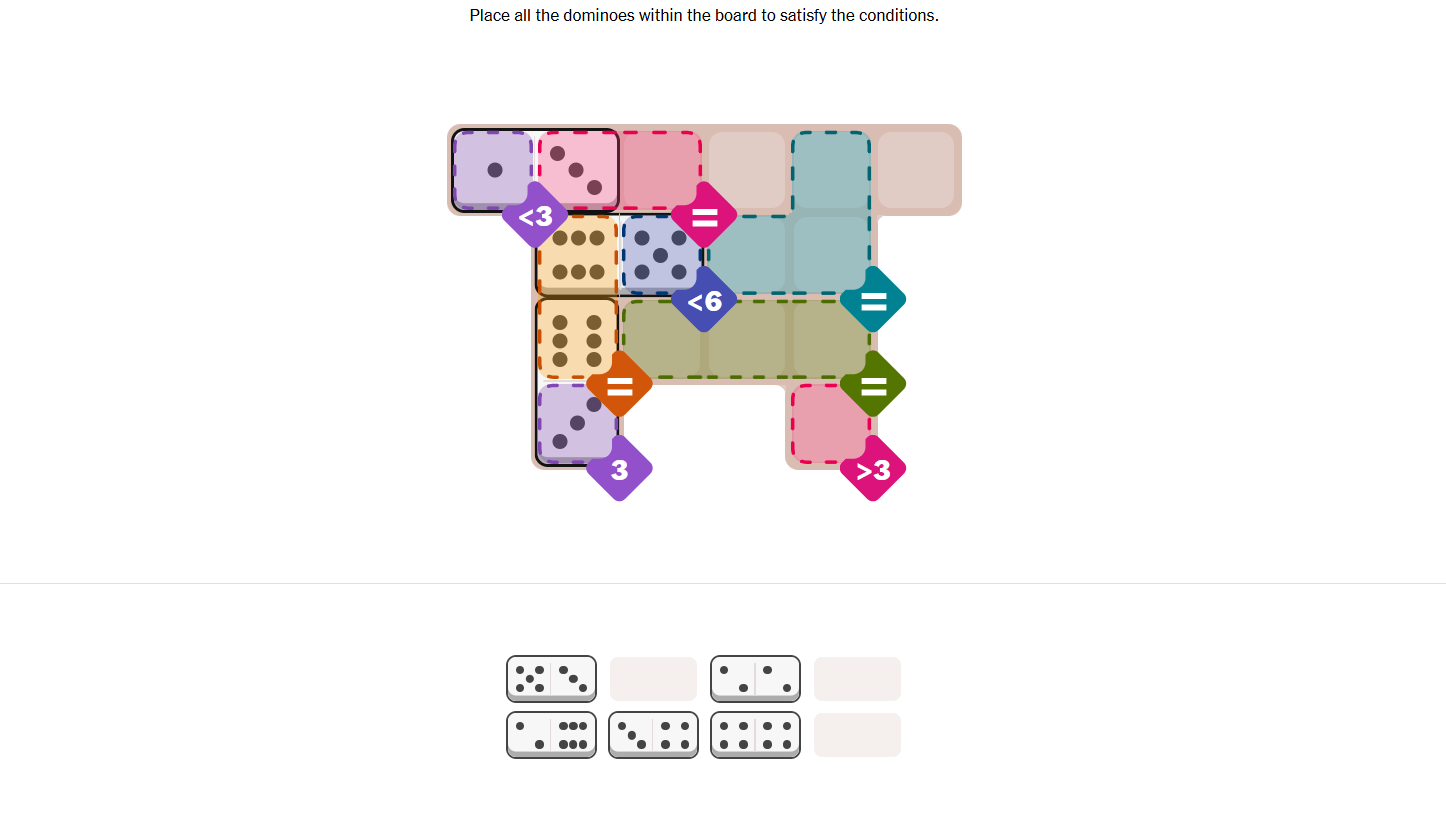 Place all the dominoes within the board to satisfy the conditions.

<3

=

<6

=

=

=

3

>3